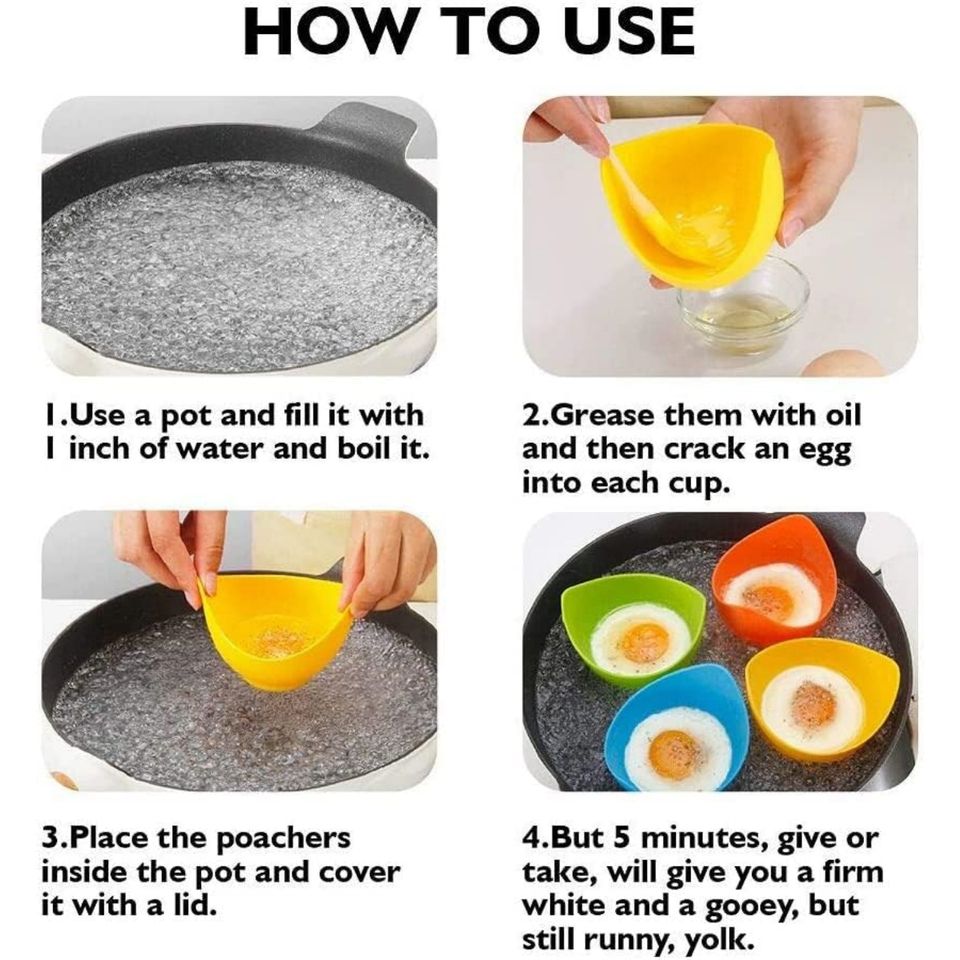 HOW TO USE

1.Use a pot and fill it with 1 inch of water and boil it.

2.Grease them with oil and then crack an egg into each cup.

3.Place the poachers inside the pot and cover it with a lid.

4.But 5 minutes, give or take, will give you a firm white and a gooey, but still runny, yolk.