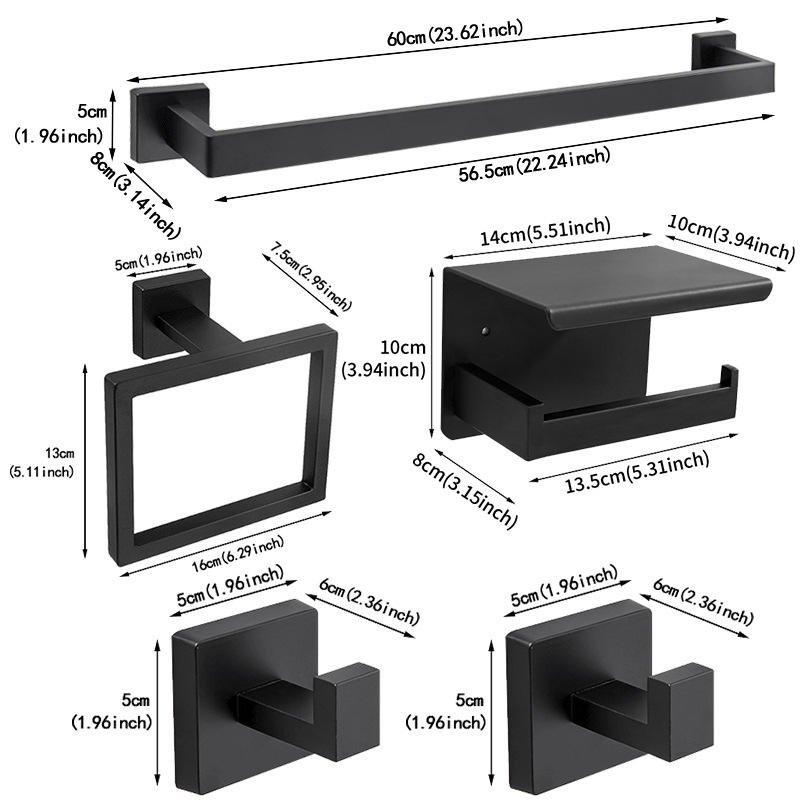 60cm(23.62inch)

5cm
(1.96inch)

8cm(3.14inch)

56.5cm(22.24inch)

5cm(1.96inch)

7.5cm(2.95inch)

13cm
(5.11inch)

16cm(6.29inch)

14cm(5.51inch)

10cm(3.94inch)

10cm
(3.94inch)

8cm(3.15inch)

13.5cm(5.31inch)

5cm(1.96inch)

6cm(2.36inch)

5cm
(1.96inch)

5cm(1.96inch)

6cm(2.36inch)

5cm
(1.96inch)